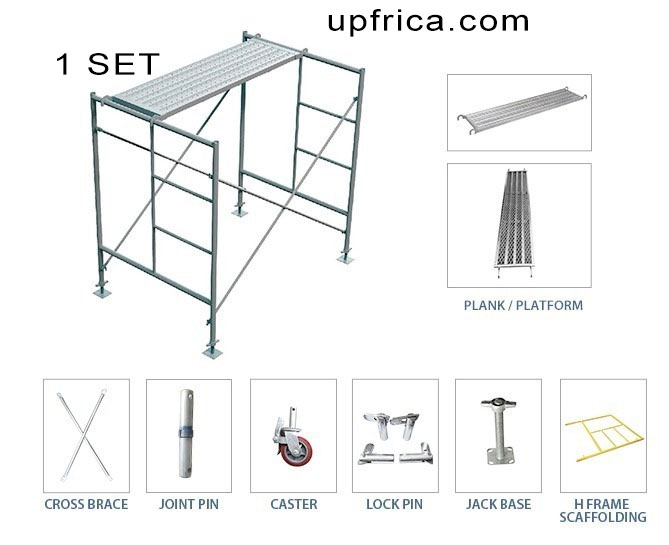 upfrica.com

1 SET

PLANK / PLATFORM

CROSS BRACE

JOINT PIN

CASTER

LOCK PIN

JACK BASE

H FRAME SCAFFOLDING